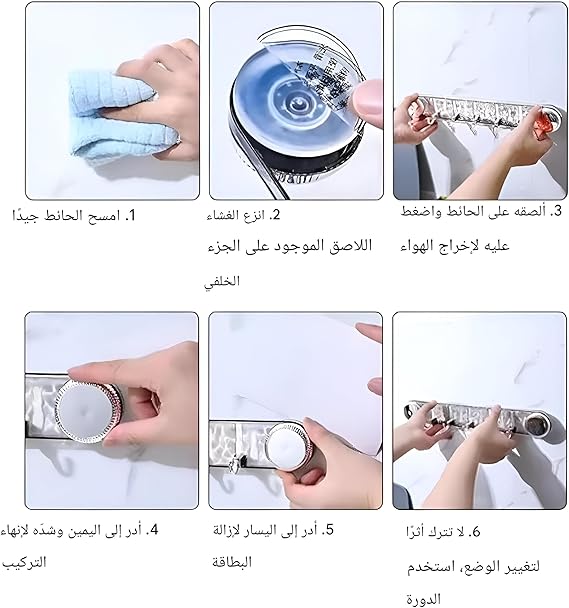 1. امسح الحائط جيدًا

2. انزع الغشاء اللاصق الموجود على الجزء الخلفي

3. ألصقه على الحائط واضغط عليه لإخراج الهواء

4. أدر إلى اليمين وشدّه لإنهاء التركيب

5. أدر إلى اليسار لإزالة البطاقة

6. لا تترك أثرًا لتغيير الوضع، استخدم الدورة